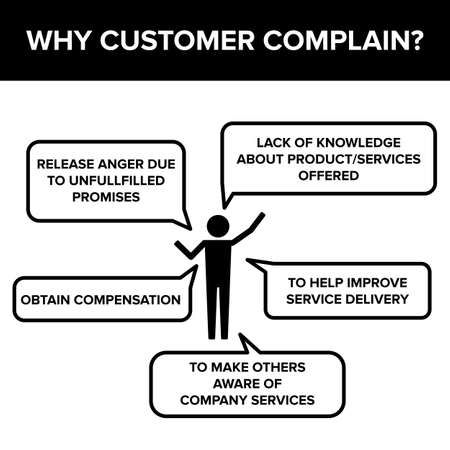 WHY CUSTOMER COMPLAIN?

RELEASE ANGER DUE TO UNFULLFILLED PROMISES

LACK OF KNOWLEDGE ABOUT PRODUCT/SERVICES OFFERED

OBTAIN COMPENSATION

TO HELP IMPROVE SERVICE DELIVERY

TO MAKE OTHERS AWARE OF COMPANY SERVICES